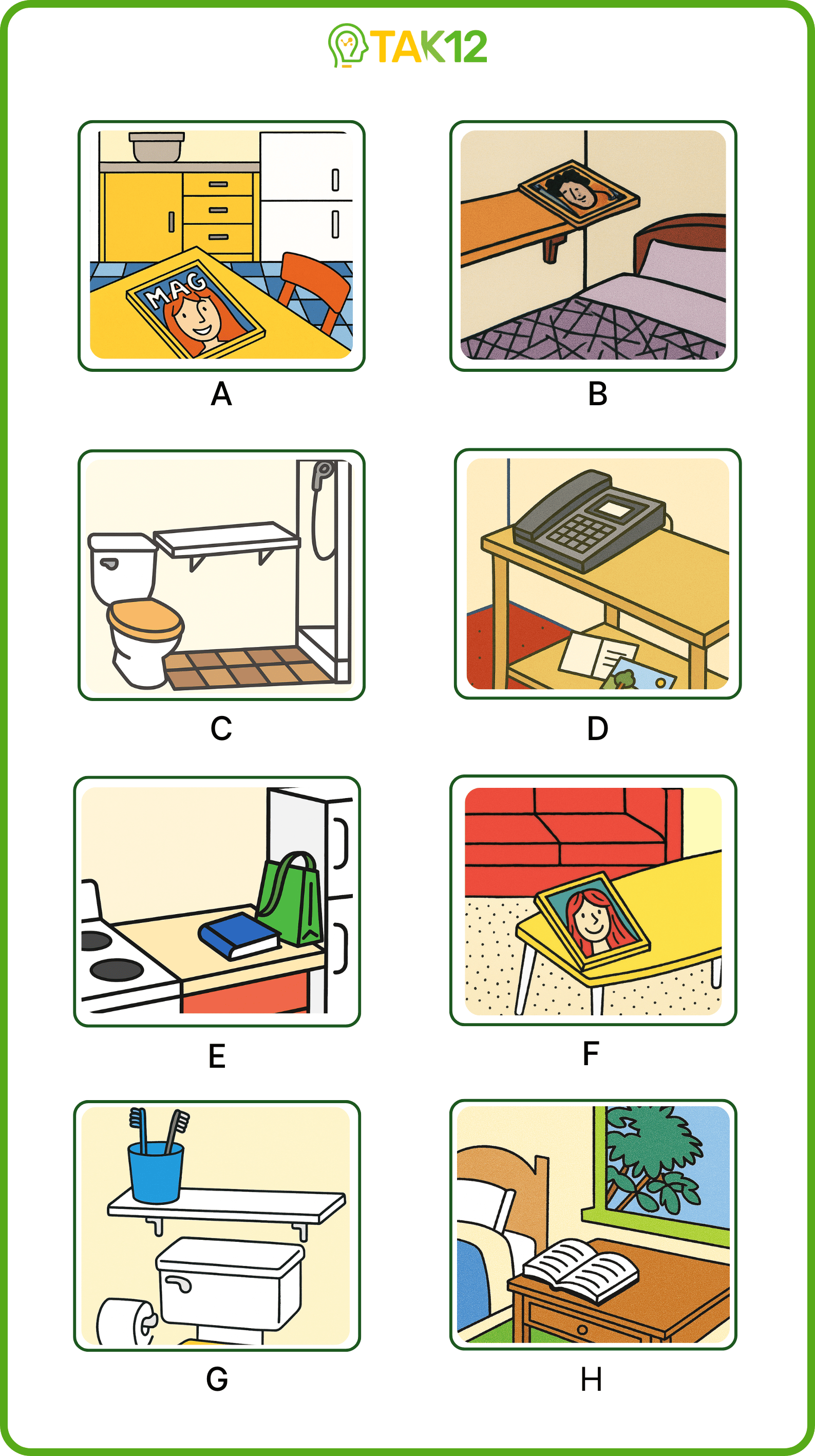 TAK12

MAG

A

B

C

D

E

F

G

H